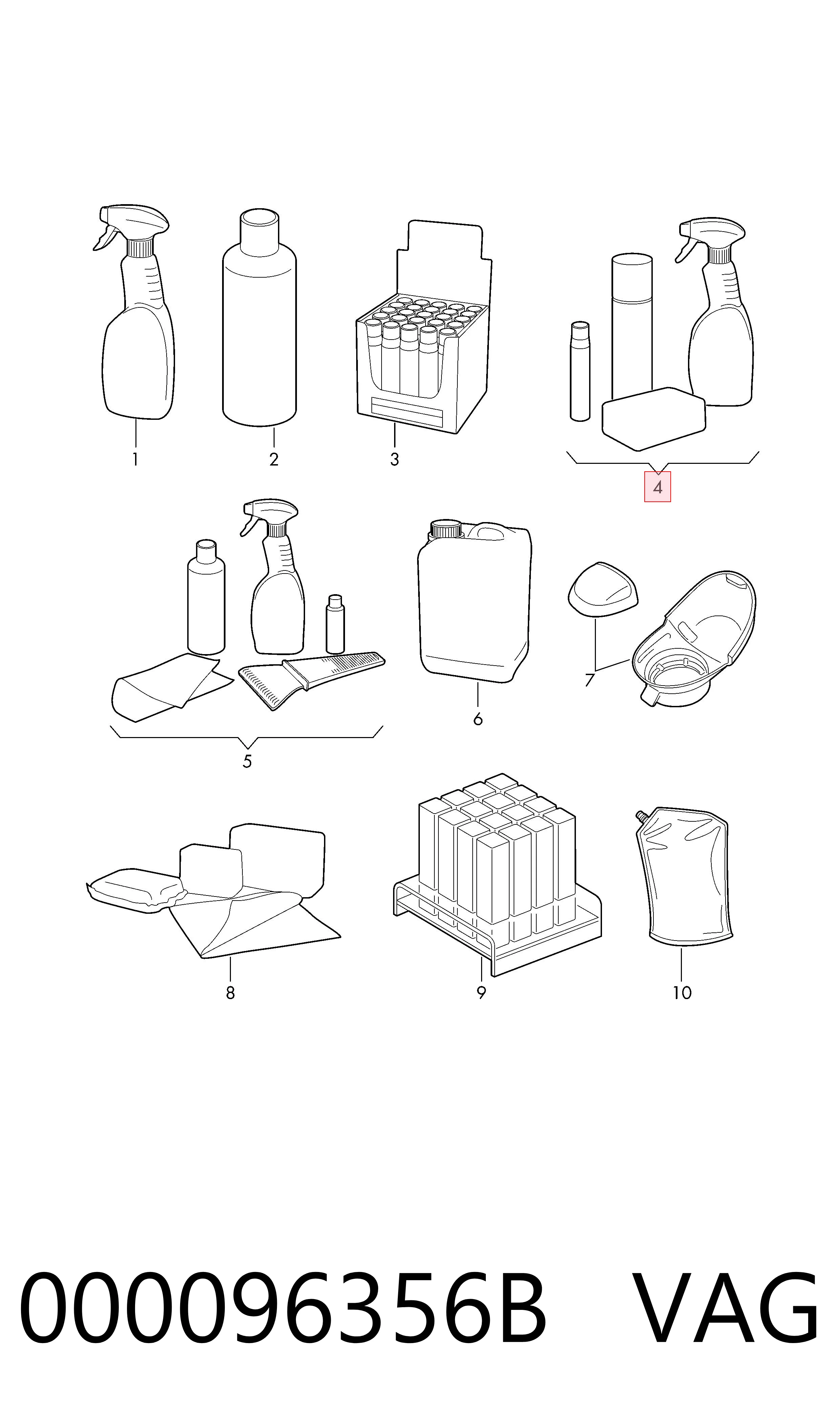 1
2
3
4
5
6
7
8
9
10

000096356B VAG