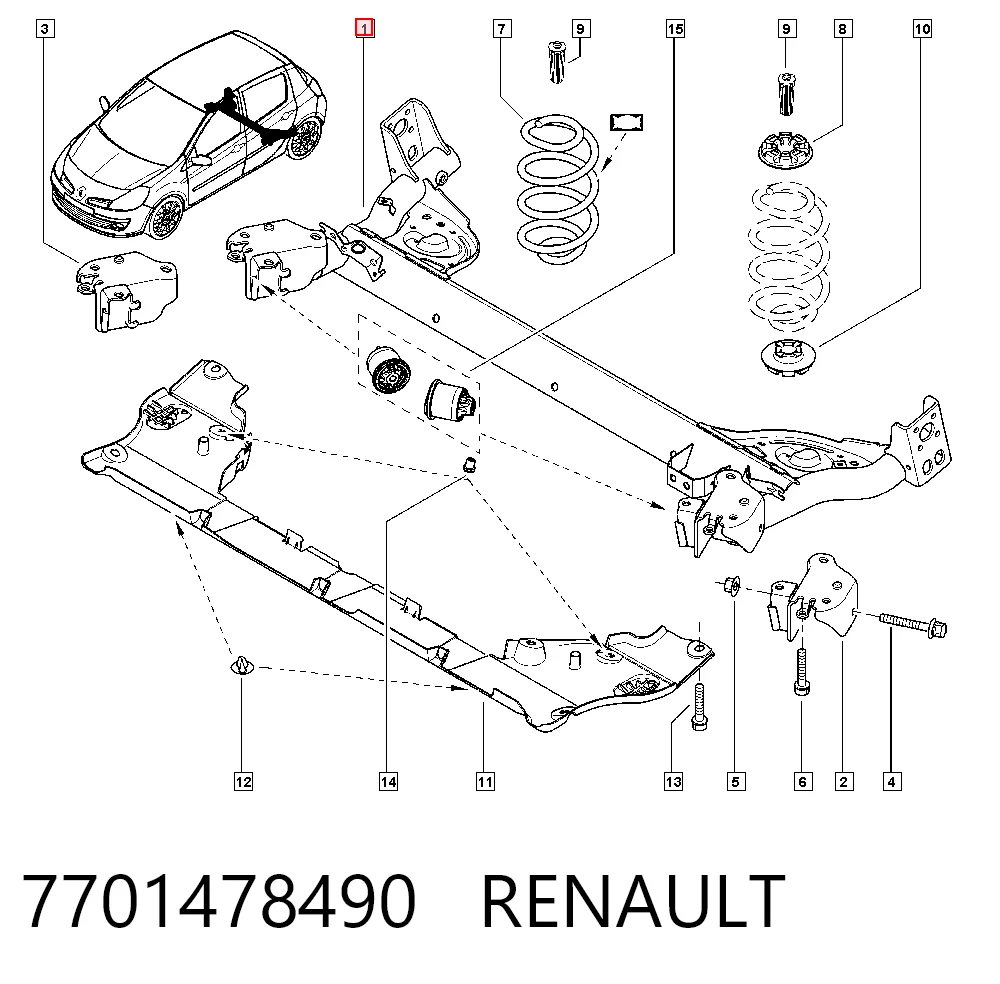 3
1
7
9
15
9
8
10
12
14
11
13
5
6
2
4

7701478490 RENAULT