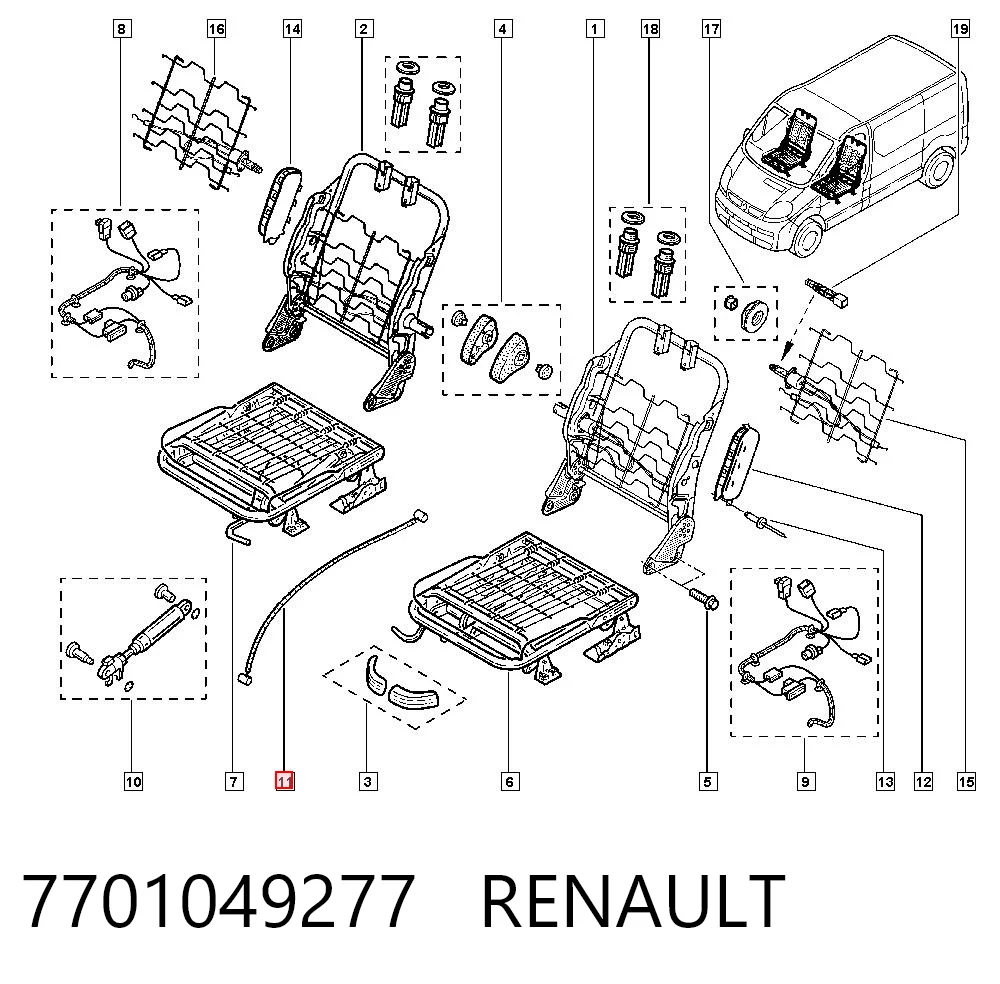 8 16 14 2 4 1 18 17 19

10 7 11 3 6 5 9 13 12 15

7701049277 RENAULT