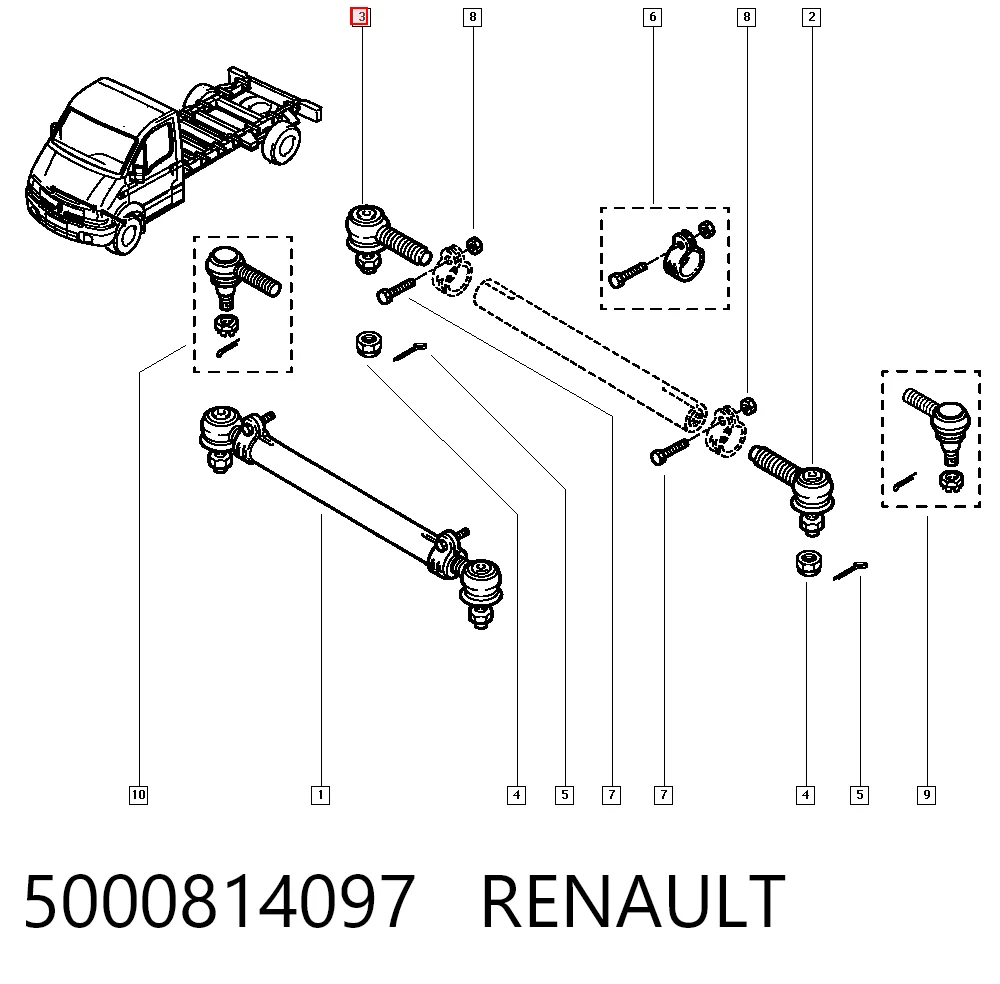 3
8
6
8
2
10
1
4
5
7
7
4
5
9

5000814097 RENAULT