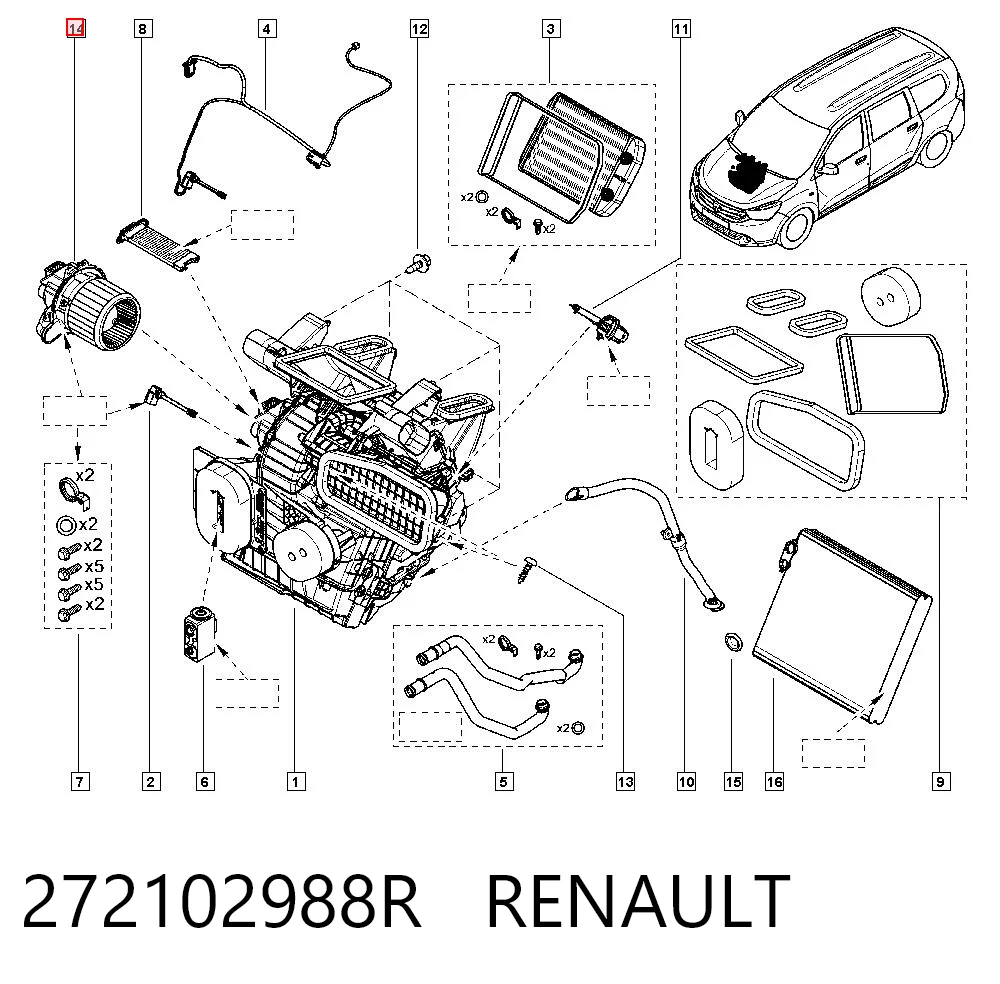 14
8
4
12
3
11
x2
x2
x2
x2
x2
x2
x5
x5
x2
x2
x2
x2
7
2
6
1
5
13
10
15
16
9

272102988R RENAULT