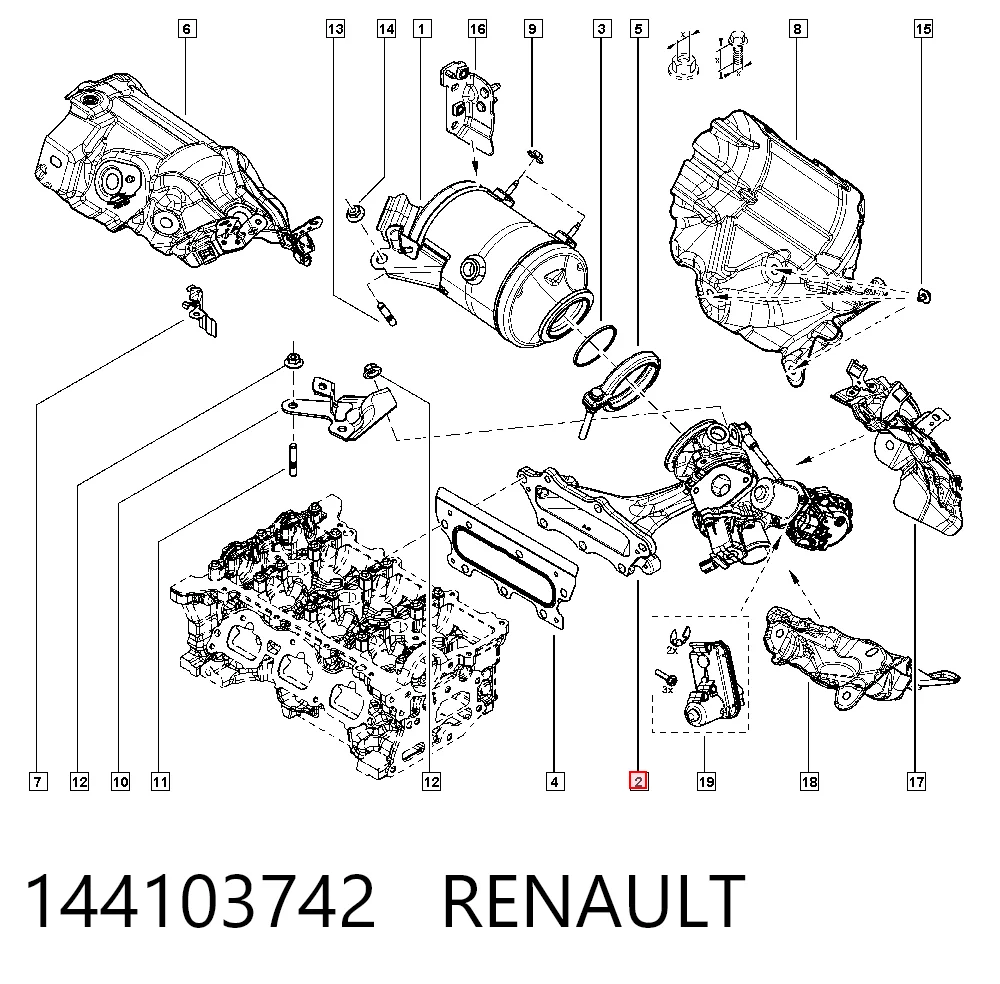 6
13
14
1
16
9
3
5
8
15
2x
3x
7
12
10
11
12
4
2
19
18
17

144103742 RENAULT