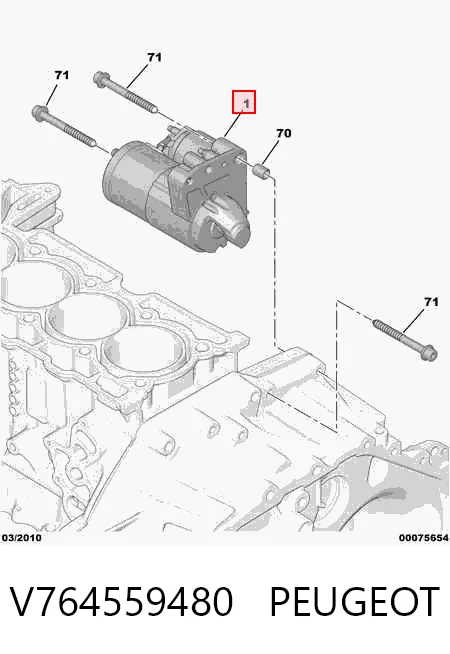 71

71

1

70

71

03/2010

00075654

V764559480 PEUGEOT