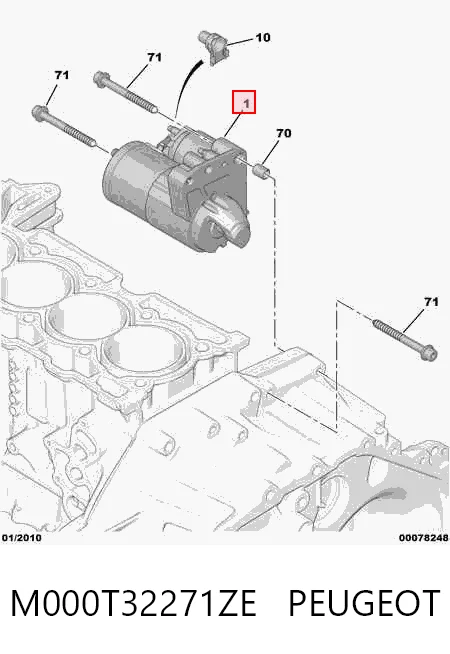 10
71
71
1
70
71
01/2010
00078248
M000T32271ZE PEUGEOT