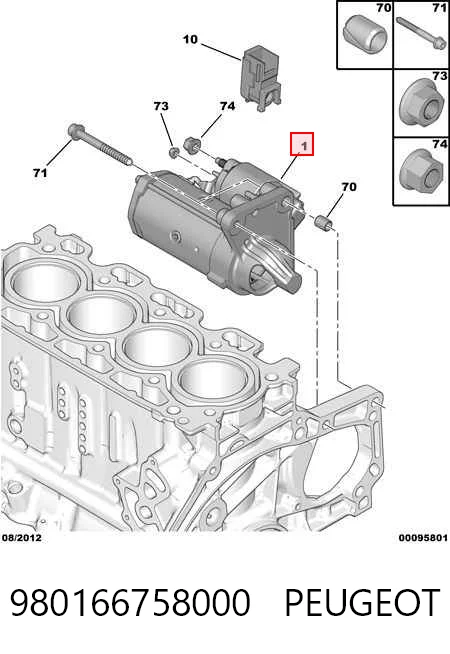 70
71
73
74
10
73
74
1
71
70
08/2012
00095801

980166758000 PEUGEOT