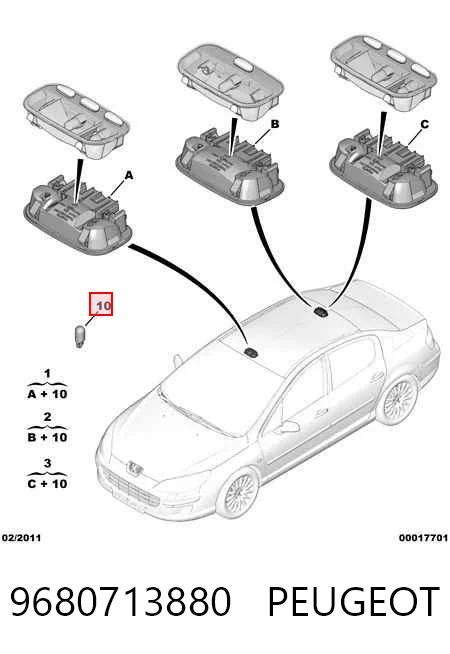 A

B

C

10

1
A + 10

2
B + 10

3
C + 10

02/2011

00017701

9680713880 PEUGEOT