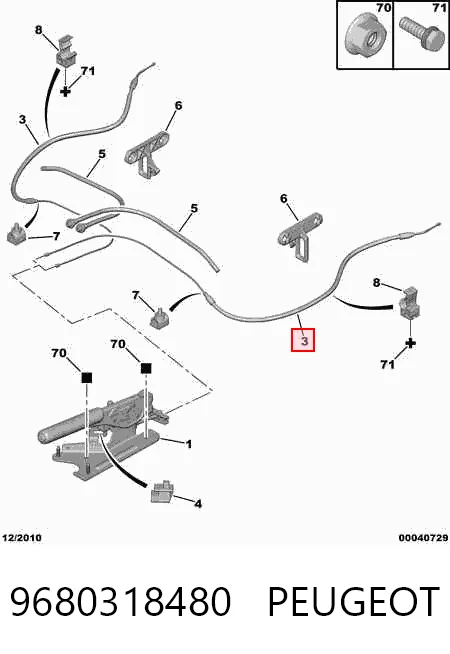 70
71
8
71
3
6
5
5
6
7
7
8
3
71
70
70
1
4
12/2010
00040729
9680318480 PEUGEOT