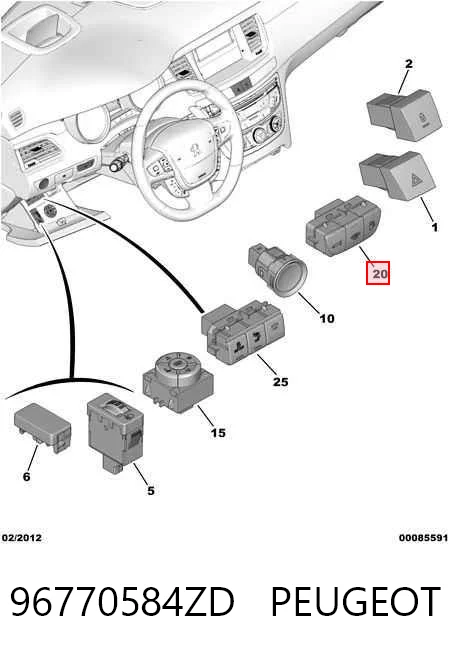 2

1

20

10

25

15

6

5

02/2012

00085591

96770584ZD PEUGEOT