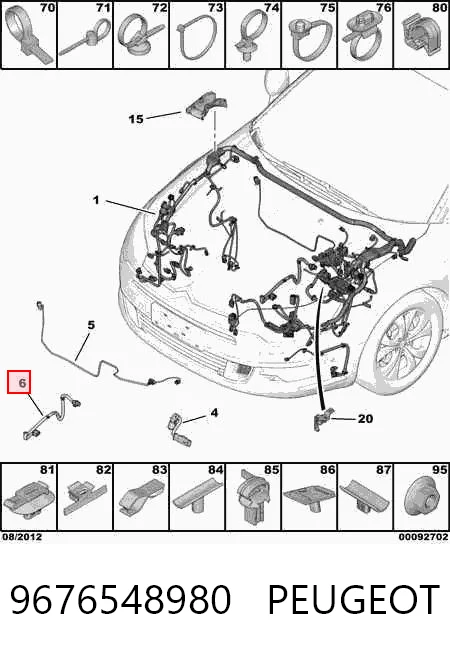 70 71 72 73 74 75 76 80

15

1

5

6

4

20

81 82 83 84 85 86 87 95

08/2012

00092702

9676548980 PEUGEOT