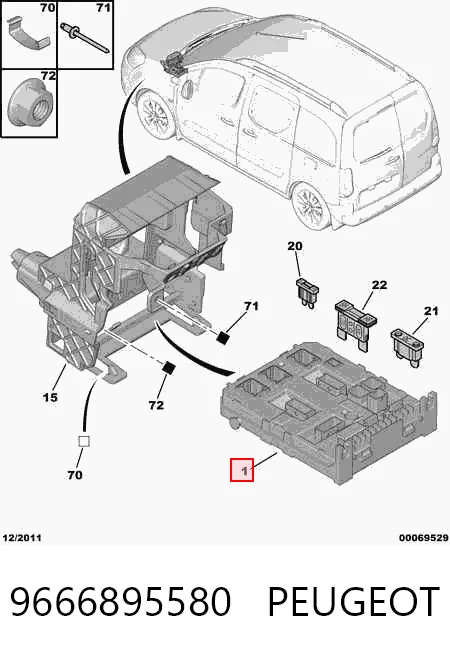 70
71
72
20
22
21
71
15
72
70
1
12/2011
00069529
9666895580 PEUGEOT