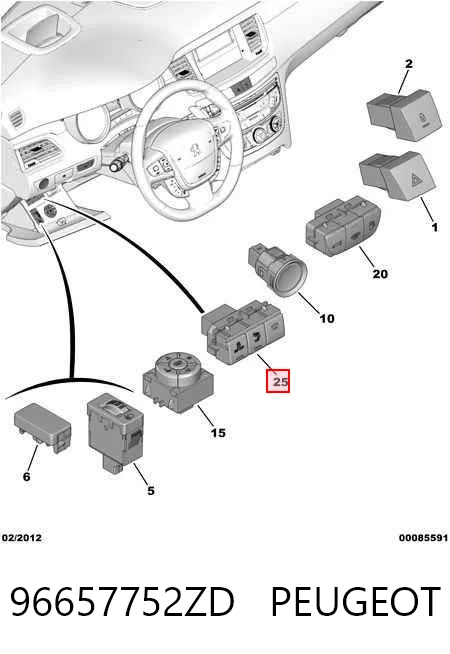 2

1

20

10

25

15

6

5

02/2012

00085591

96657752ZD PEUGEOT