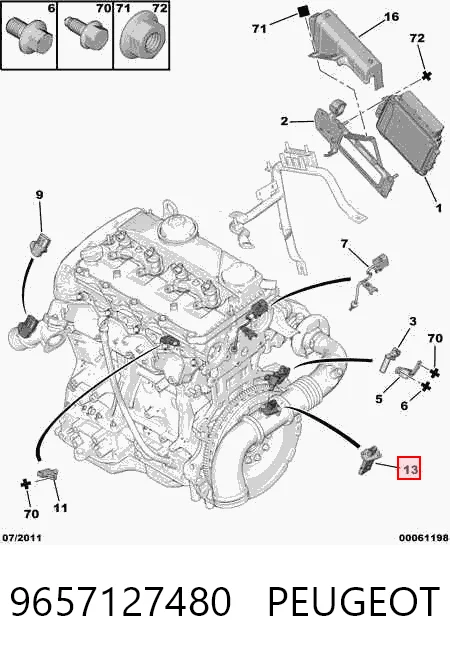 6
70
71
72
71
16
72
2
1
9
7
3
70
5
6
13
70
11
07/2011
00061198

9657127480 PEUGEOT