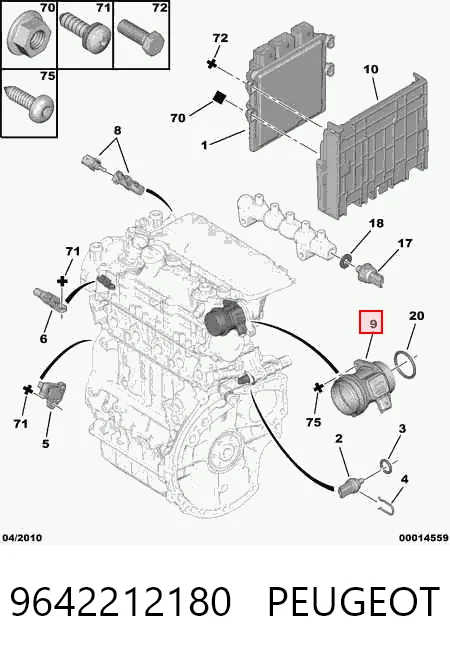 70
71
72
75
72
10
70
1
8
18
17
71
6
9
20
71
5
75
2
3
4
04/2010
00014559

9642212180 PEUGEOT