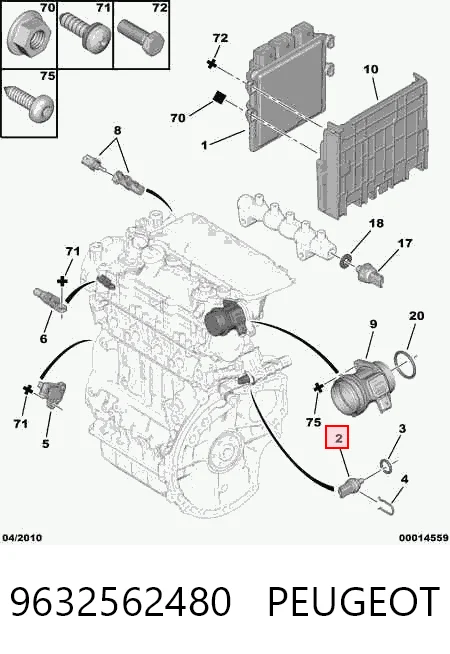 70
71
72
75
72
10
70
1
8
18
17
71
6
9
20
71
5
75
2
3
4
04/2010
00014559
9632562480 PEUGEOT