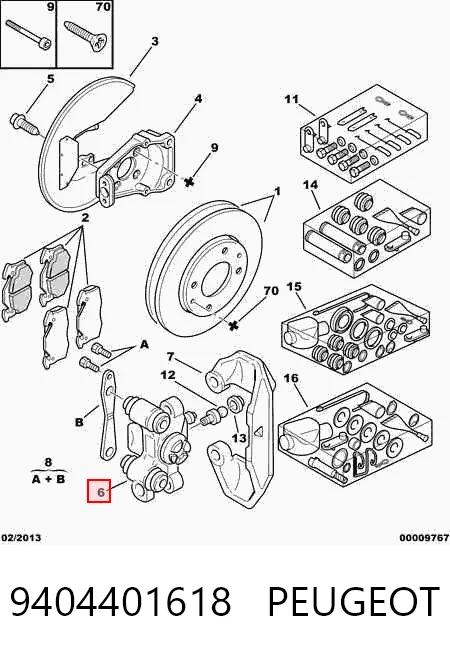 9
70
3
5
4
9
11
1
14
2
70
15
A
7
12
16
B
13
8
A + B
6
02/2013
00009767
9404401618 PEUGEOT