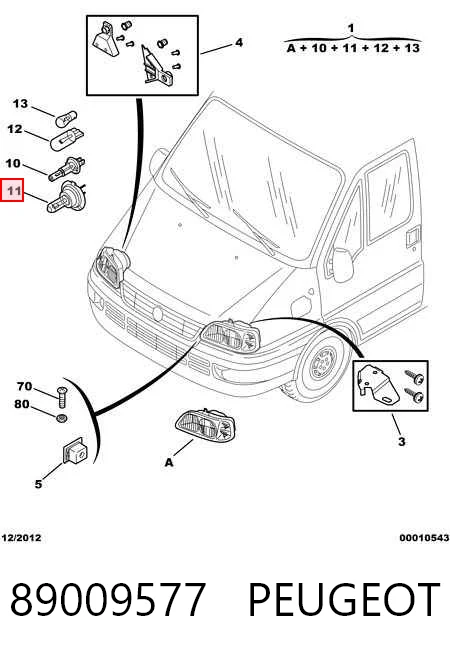 4

1
A + 10 + 11 + 12 + 13

13

12

10

11

70

80

5

A

3

12/2012

00010543

89009577 PEUGEOT