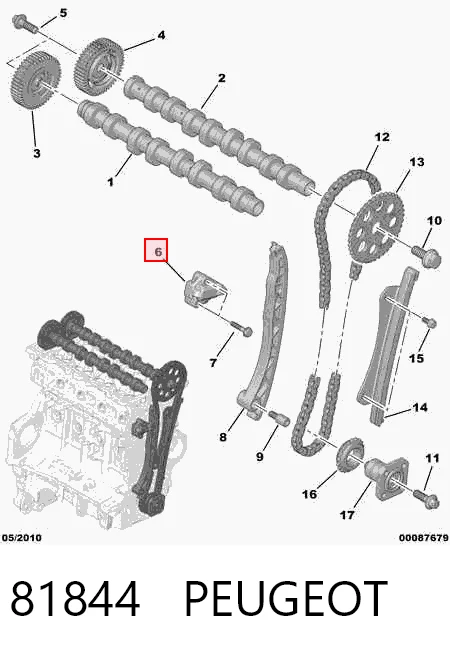 5
4
2
3
1
12
13
10
6
7
15
14
8
9
11
16
17
05/2010
00087679

81844 PEUGEOT