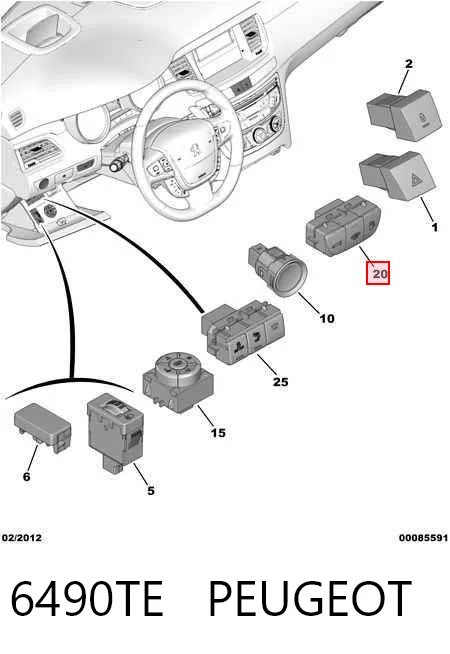 2

1

20

10

25

15

6

5

02/2012

00085591

6490TE PEUGEOT