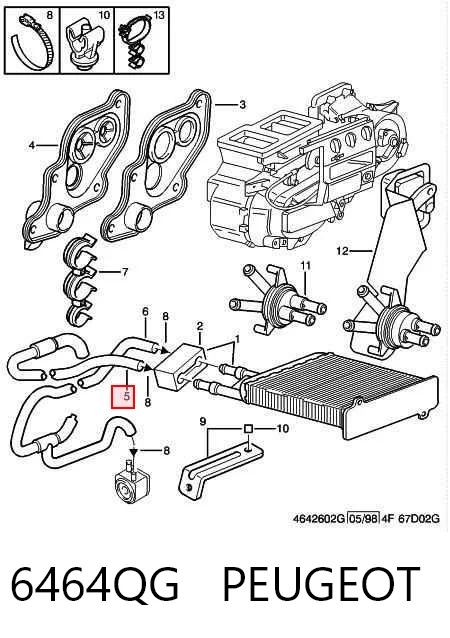 8
10
13
3
4
7
12
11
6
8
2
1
5
8
9
10
8
4642602G 05/98 4F 67D02G

6464QG PEUGEOT