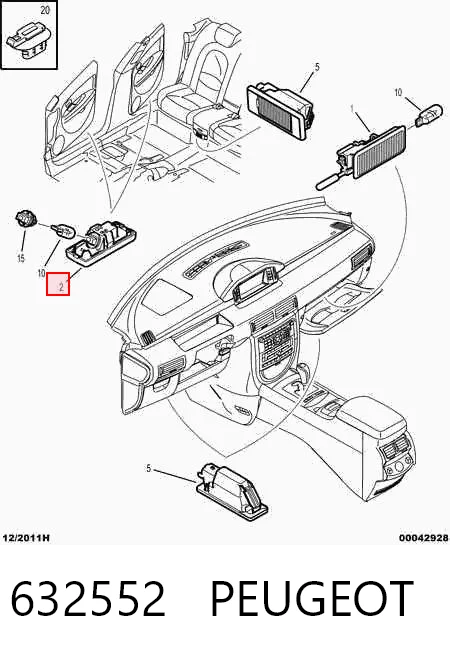 20
5
10
1
15
10
2
5
12/2011H
00042928
632552 PEUGEOT