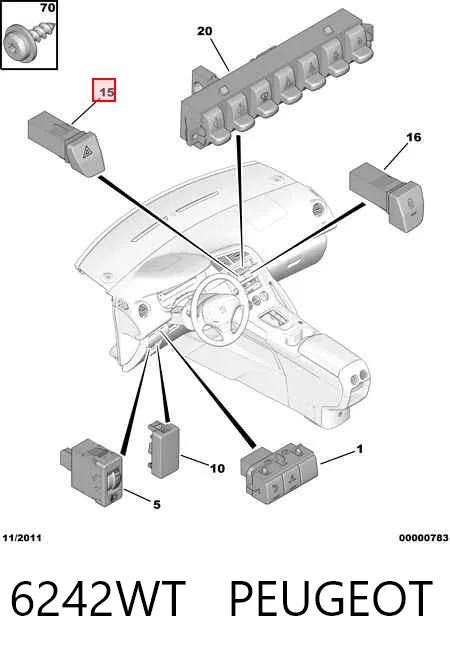 70

20

15

16

1

10

5

11/2011

00000783

6242WT PEUGEOT