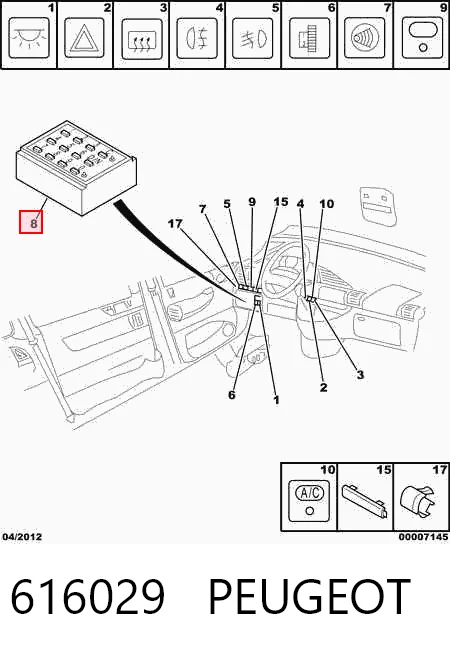 1 2 3 4 5 6 7 9

8

17 7 5 9 15 4 10

6 1 2 3

10 15 17

A/C

04/2012

00007145

616029 PEUGEOT