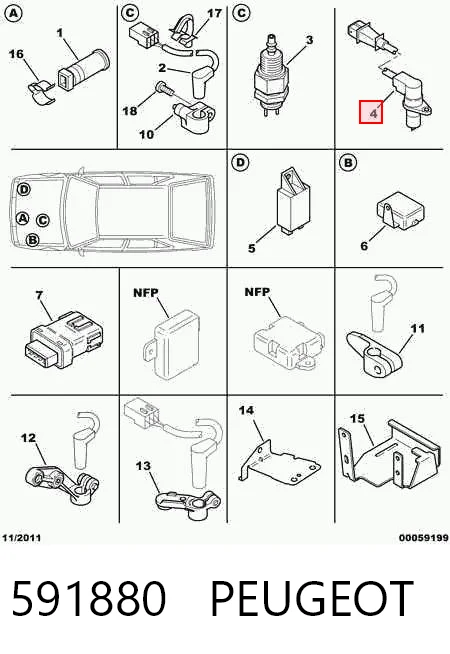 A
1
16

C
17
2
18
10

C
3

4

D
A
C
B

D
5

B
6

7

NFP

NFP

11

12

13

14

15

11/2011
00059199

591880 PEUGEOT