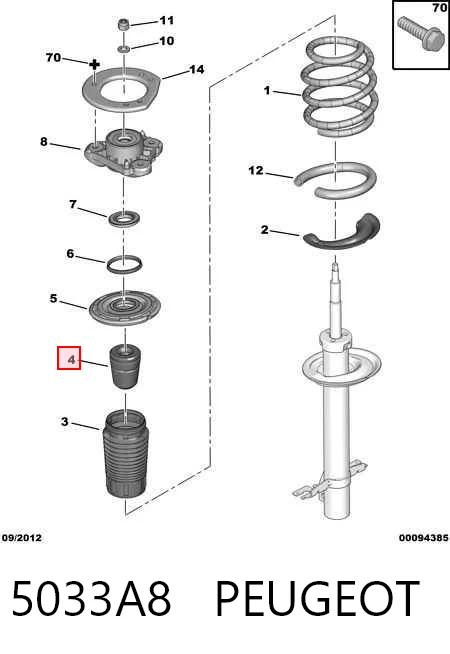 70

11

10

70

14

1

8

12

7

2

6

5

4

3

09/2012

00094385

5033A8 PEUGEOT