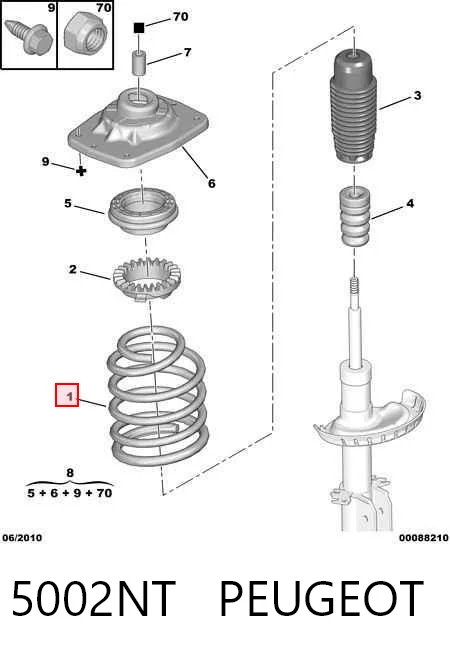 9
70
70
7
3
9
6
5
4
2
1
8
5 + 6 + 9 + 70
06/2010
00088210
5002NT PEUGEOT