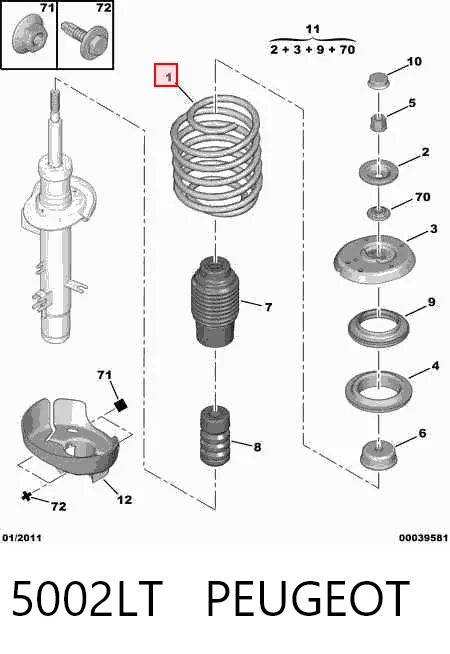 71 72

11
2 + 3 + 9 + 70

1

10

5

2

70

3

7

9

4

71

8

6

72 12

01/2011

00039581

5002LT PEUGEOT