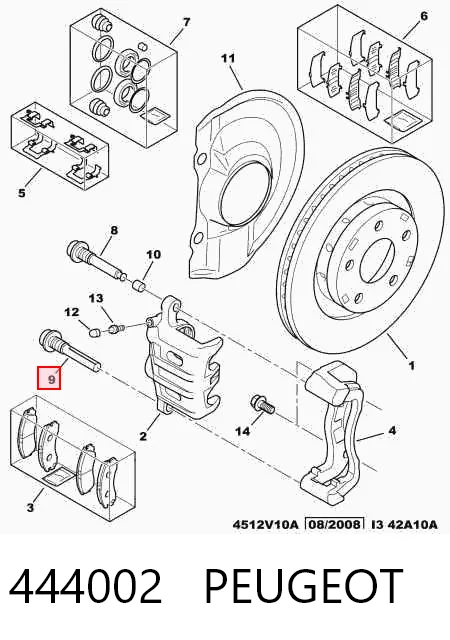 7
6
11
5
8
10
13
12
9
1
2
14
4
3
4512V10A 08/2008 I3 42A10A

444002 PEUGEOT