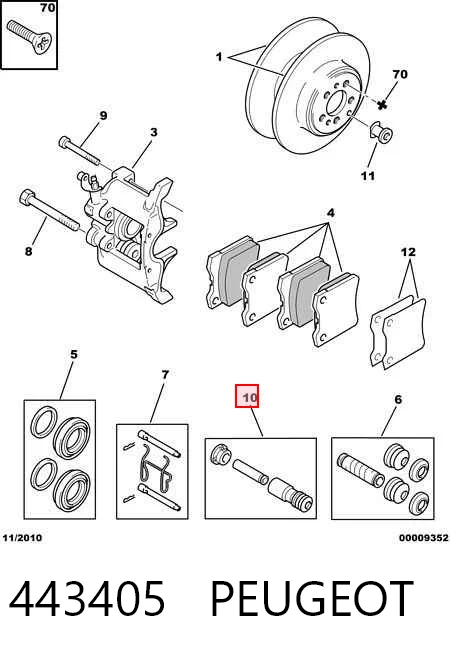 70

1

70

9

3

11

8

4

12

5

7

10

6

11/2010

00009352

443405 PEUGEOT