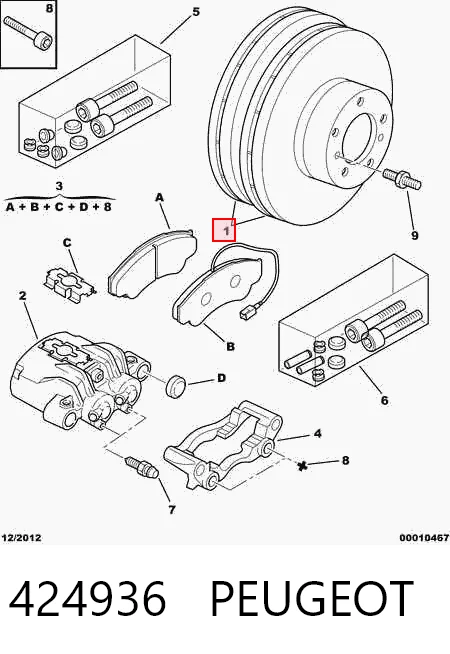 8

5

3

A + B + C + D + 8

A

1

9

C

2

B

D

6

4

8

7

12/2012

00010467

424936 PEUGEOT