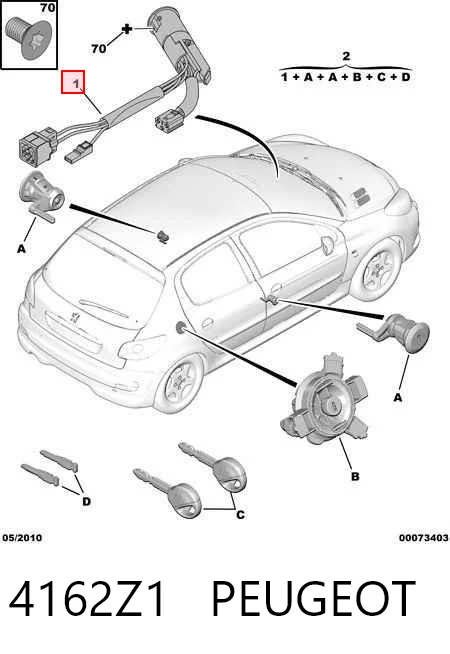 70

70

1

2
1 + A + A + B + C + D

A

A

B

D

C

05/2010

00073403

4162Z1 PEUGEOT