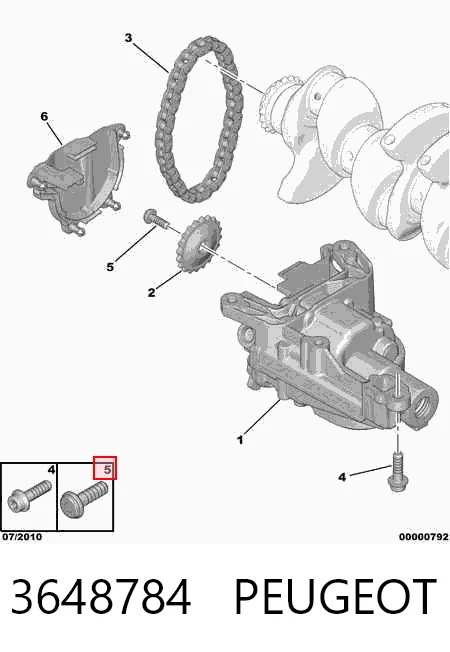 3

6

5

2

1

4

4

5

07/2010

00000792

3648784 PEUGEOT