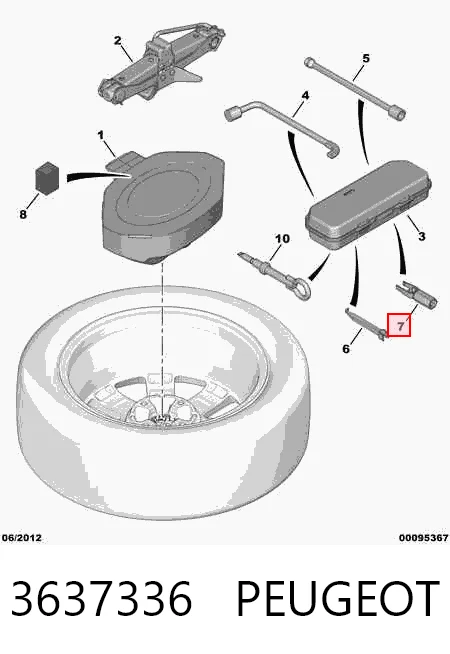 2

5

4

1

8

3

10

7

6

06/2012

00095367

3637336 PEUGEOT