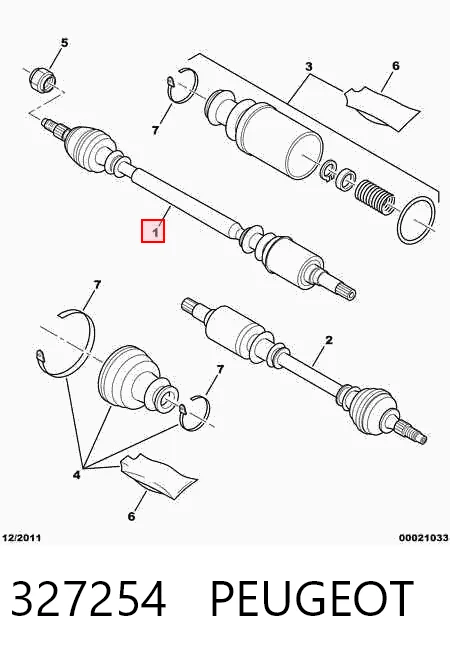 5
3
6
7
1
7
2
7
4
6
12/2011
00021033

327254 PEUGEOT