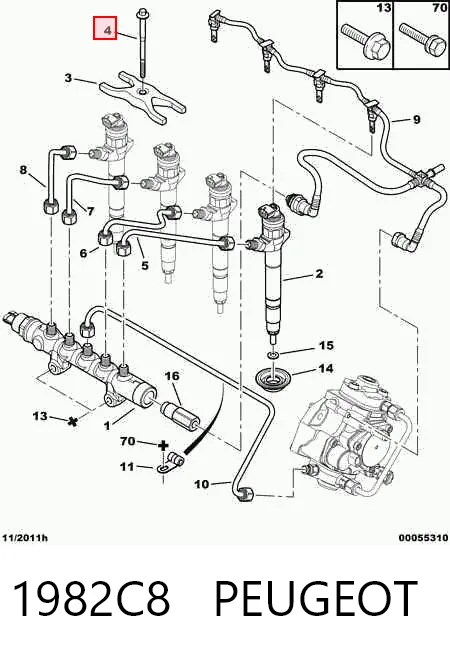 13
70
4
3
9
8
7
6
5
2
15
14
16
13
1
70
11
10
11/2011h
00055310
1982C8 PEUGEOT