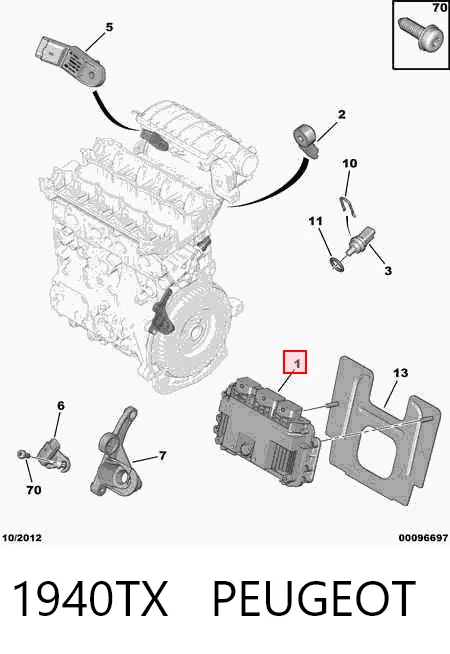 70
5
2
10
11
3
1
13
6
7
70
10/2012
00096697
1940TX PEUGEOT