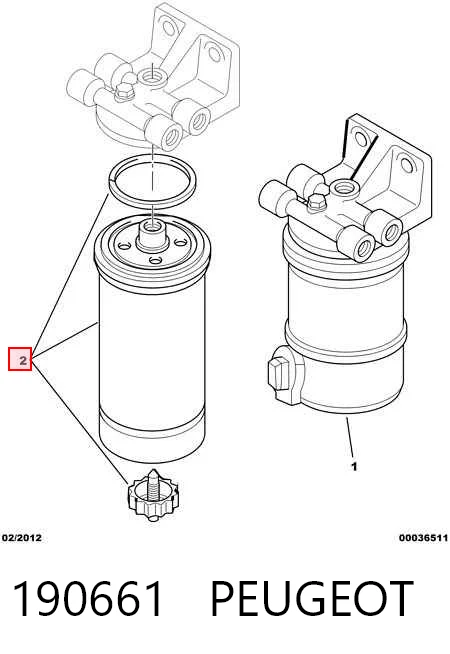 2

1

02/2012

00036511

190661 PEUGEOT