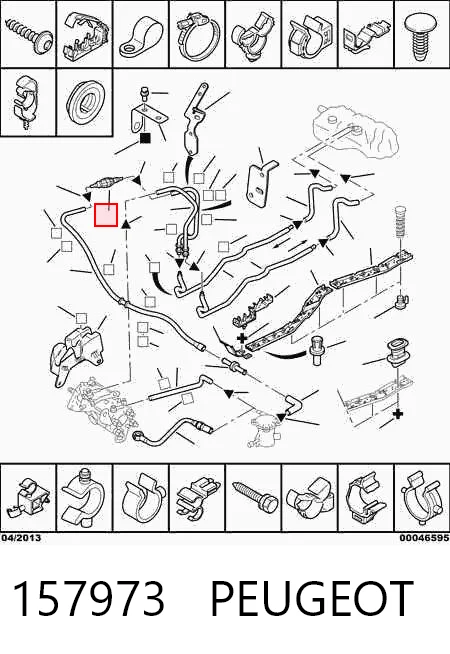 04/2013

00046595

157973 PEUGEOT