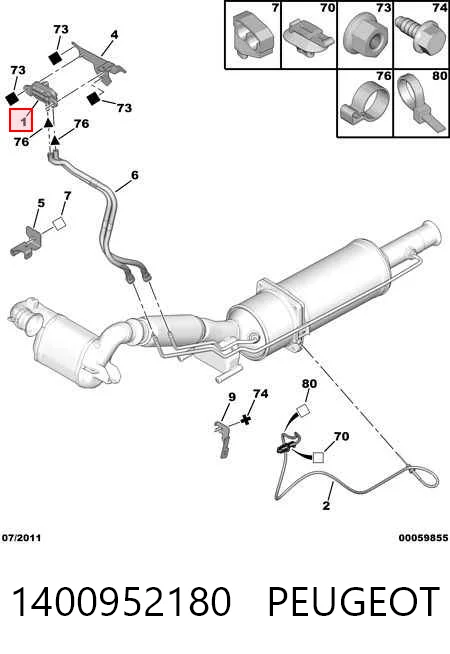 7
70
73
74
76
80
73
4
73
73
1
76
76
6
5
7
9
74
80
70
2
07/2011
00059855
1400952180 PEUGEOT