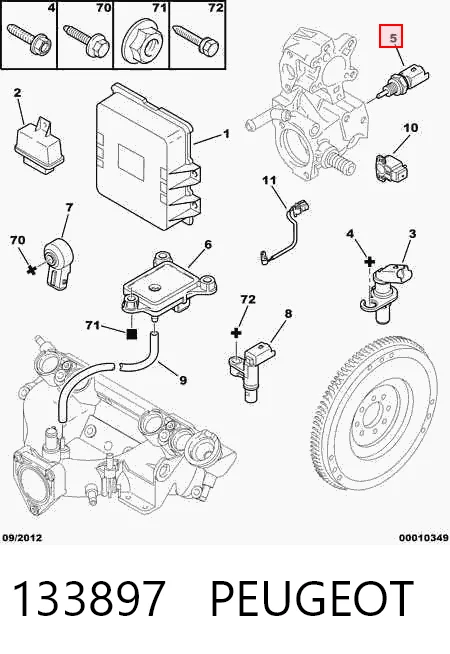 4
70
71
72
5
2
1
10
11
7
70
6
4
3
72
8
71
9
09/2012
00010349
133897 PEUGEOT