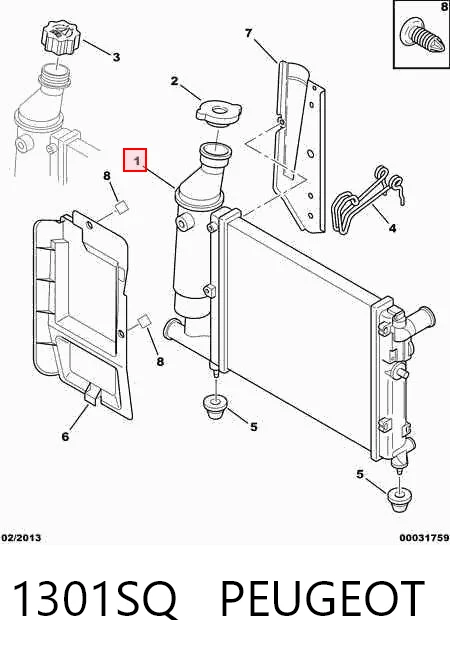 8
3
7
2
1
8
4
8
6
5
5
02/2013
00031759
1301SQ PEUGEOT