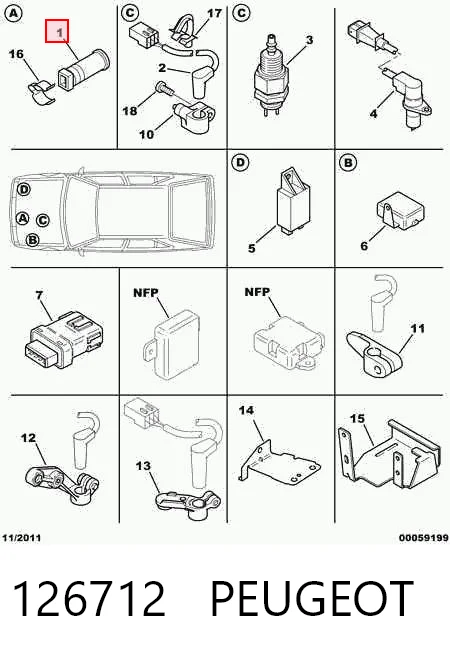 A
1
16

C
17
2
18
10

C
3

4

D
A C
B

D
5

B
6

7

NFP

NFP

11

12

13

14

15

11/2011
00059199

126712 PEUGEOT