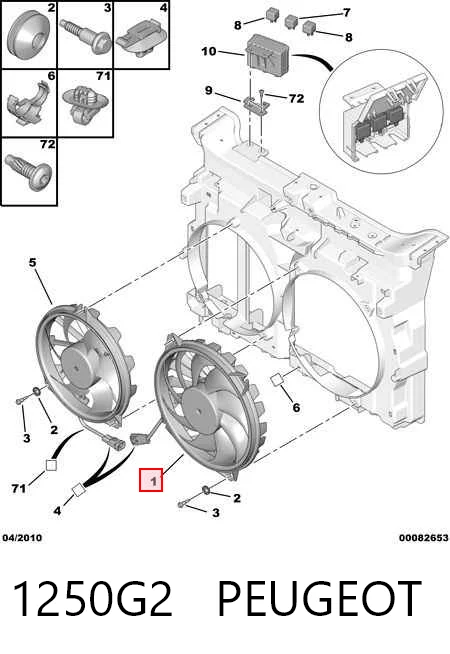 2
3
4
6
71
72
8
7
8
10
9
72
5
6
2
3
71
4
1
2
3

04/2010
00082653

1250G2 PEUGEOT