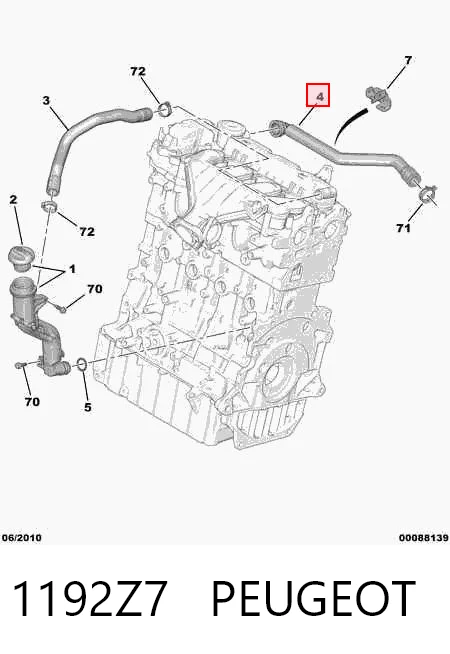 72
7
3
4
2
72
71
1
70
70
5
06/2010
00088139
1192Z7 PEUGEOT