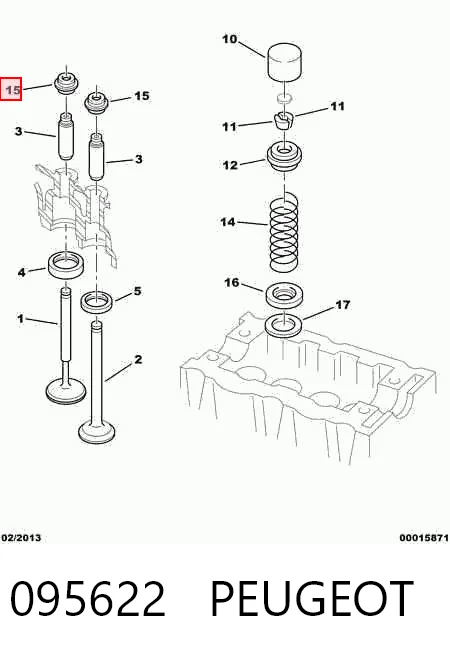 15
15
3
3
4
5
1
2
10
11
11
12
14
16
17
02/2013
00015871
095622 PEUGEOT