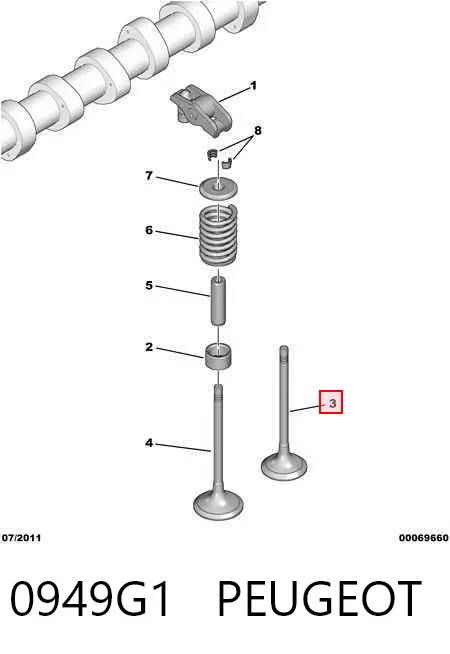 1
8
7
6
5
2
3
4

07/2011
00069660

0949G1 PEUGEOT