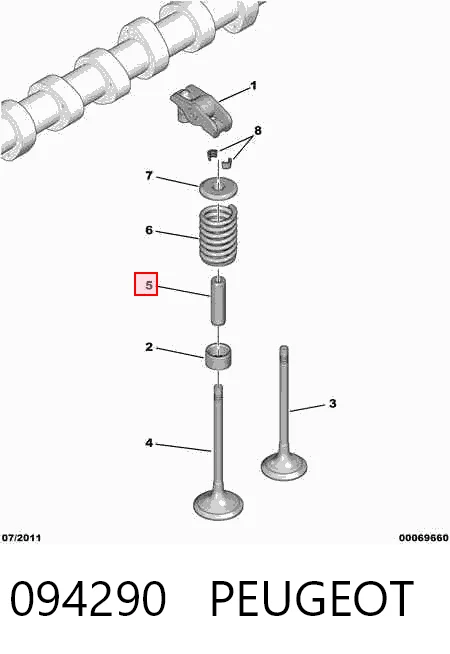 1
8
7
6
5
2
3
4
07/2011
00069660

094290 PEUGEOT